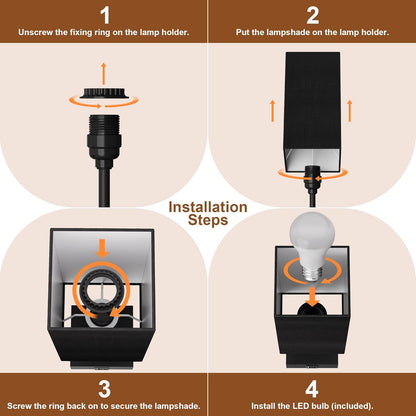 1
Unscrew the fixing ring on the lamp holder.

2
Put the lampshade on the lamp holder.

Installation Steps

3
Screw the ring back on to secure the lampshade.

4
Install the LED bulb (included).