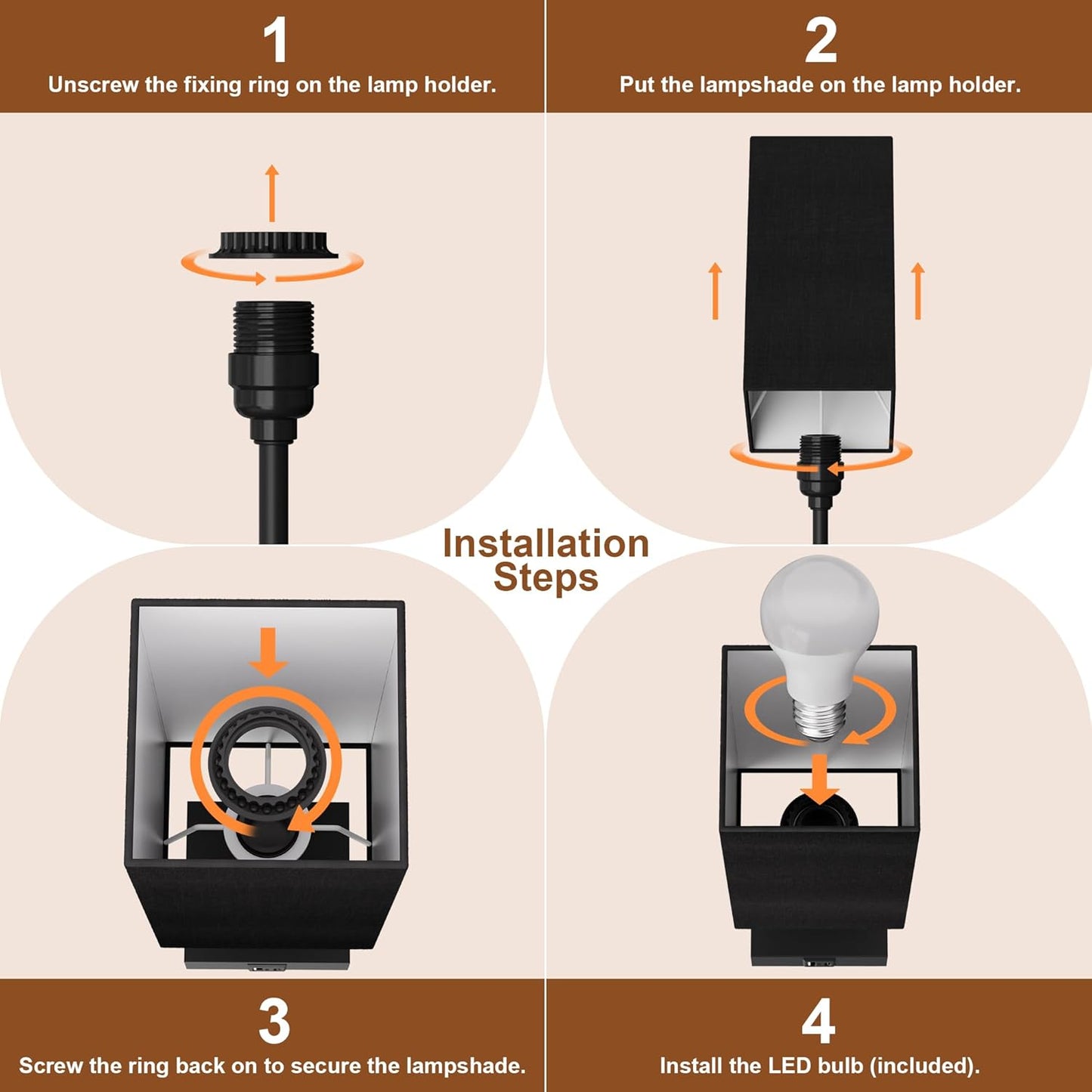 1
Unscrew the fixing ring on the lamp holder.

2
Put the lampshade on the lamp holder.

Installation Steps

3
Screw the ring back on to secure the lampshade.

4
Install the LED bulb (included).